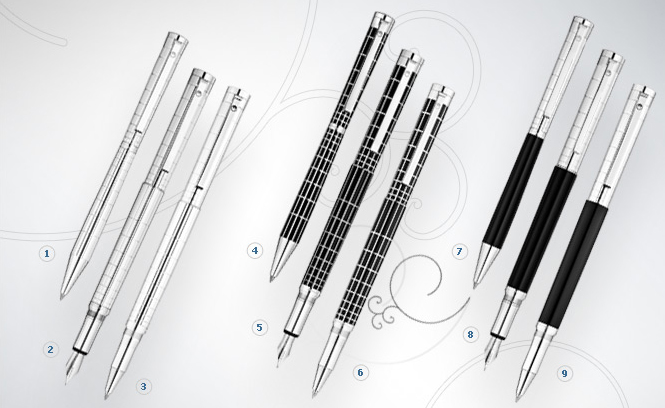 1

2

3

4

5

6

7

8

9