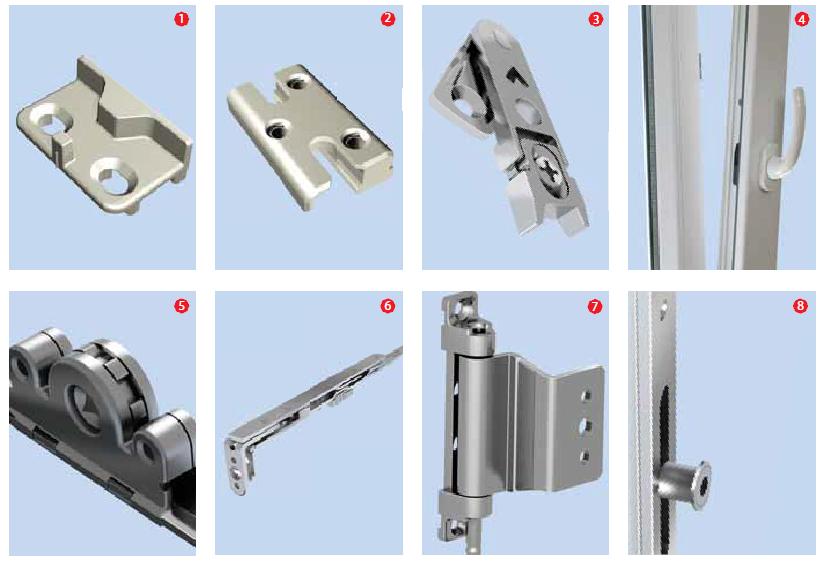 1

2

3

4

5

6

7

8